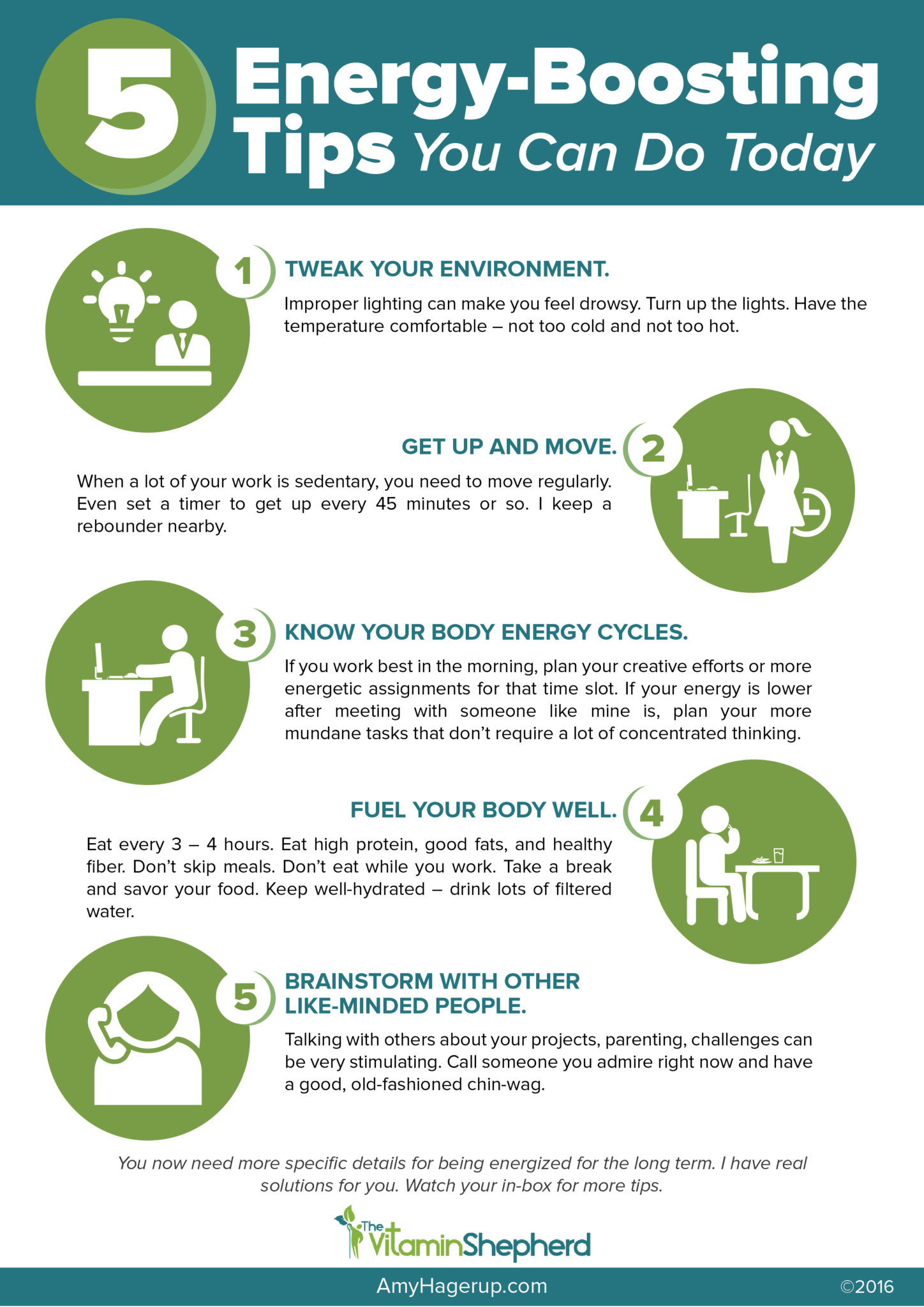 5 Energy-Boosting Tips You Can Do Today

1 TWEAK YOUR ENVIRONMENT.

Improper lighting can make you feel drowsy. Turn up the lights. Have the temperature comfortable – not too cold and not too hot.

2 GET UP AND MOVE.

When a lot of your work is sedentary, you need to move regularly. Even set a timer to get up every 45 minutes or so. I keep a rebounder nearby.

3 KNOW YOUR BODY ENERGY CYCLES.

If you work best in the morning, plan your creative efforts or more energetic assignments for that time slot. If your energy is lower after meeting with someone like mine is, plan your more mundane tasks that don't require a lot of concentrated thinking.

4 FUEL YOUR BODY WELL.

Eat every 3 – 4 hours. Eat high protein, good fats, and healthy fiber. Don't skip meals. Don't eat while you work. Take a break and savor your food. Keep well-hydrated – drink lots of filtered water.

5 BRAINSTORM WITH OTHER LIKE-MINDED PEOPLE.

Talking with others about your projects, parenting, challenges can be very stimulating. Call someone you admire right now and have a good, old-fashioned chin-wag.

You now need more specific details for being energized for the long term. I have real solutions for you. Watch your in-box for more tips.

The VitaminShepherd

AmyHagerup.com ©2016